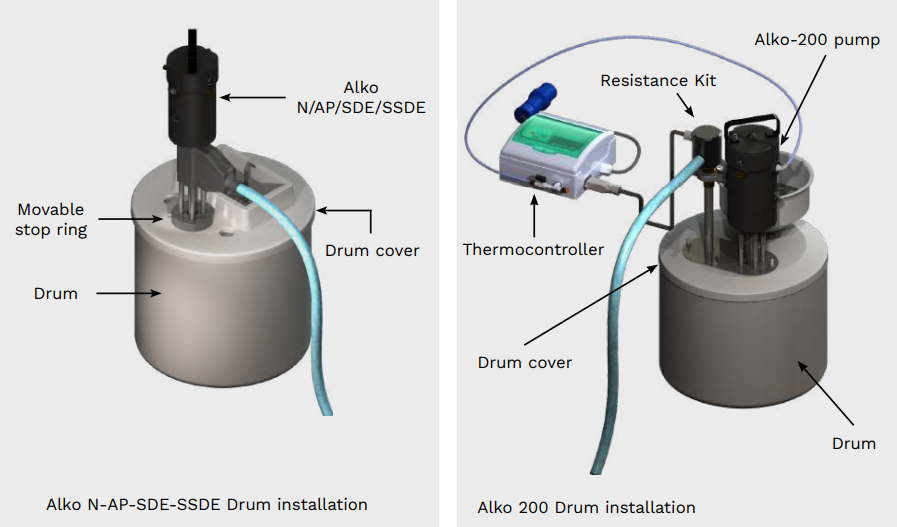 Alko
N/AP/SDE/SSDE

Movable
stop ring

Drum cover

Drum

Alko N-AP-SDE-SSDE Drum installation

Alko-200 pump

Resistance Kit

Thermocontroller

Drum cover

Drum

Alko 200 Drum installation